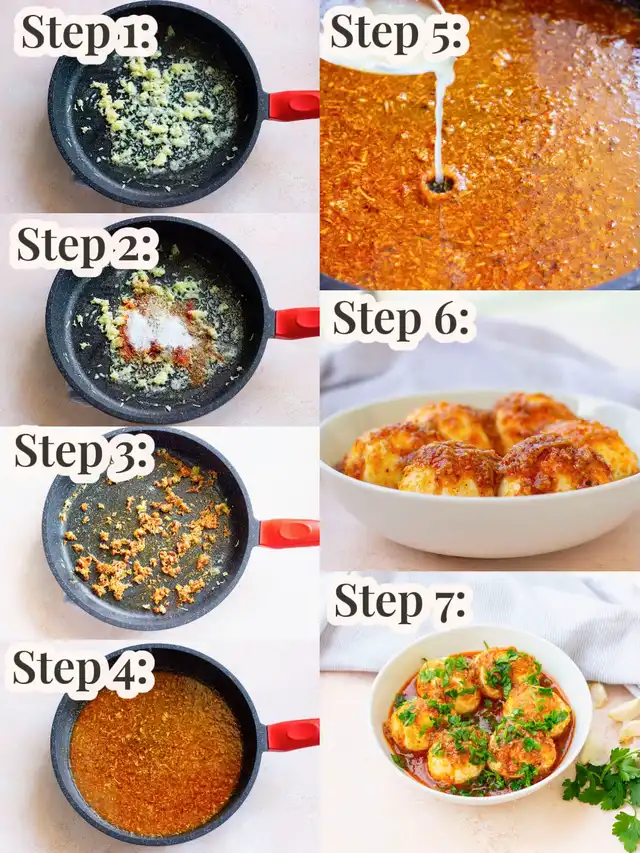 Step 1:

Step 2:

Step 3:

Step 4:

Step 5:

Step 6:

Step 7: