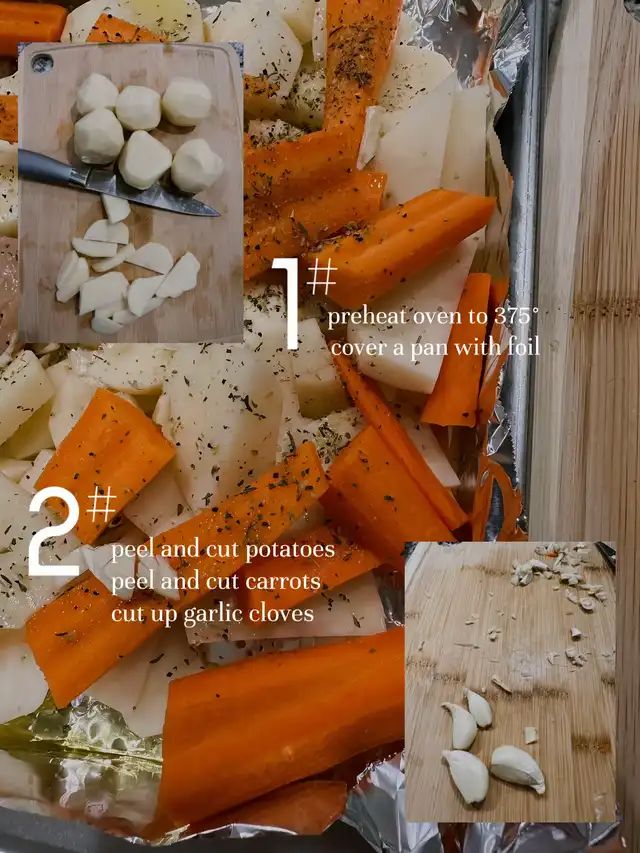 1#
preheat oven to 375°
cover a pan with foil

2#
peel and cut potatoes
peel and cut carrots
cut up garlic cloves