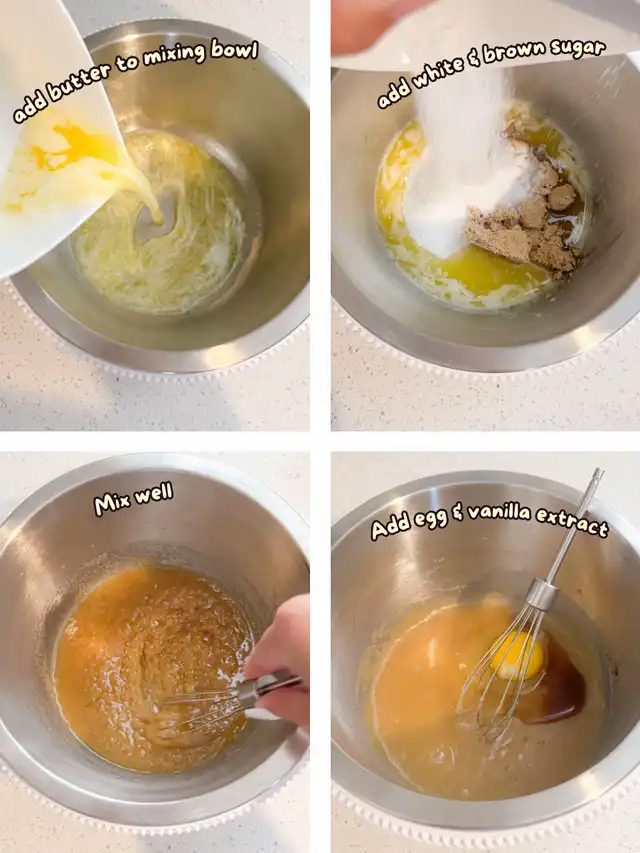 add butter to mixing bowl

add white & brown sugar

Mix well

Add egg & vanilla extract