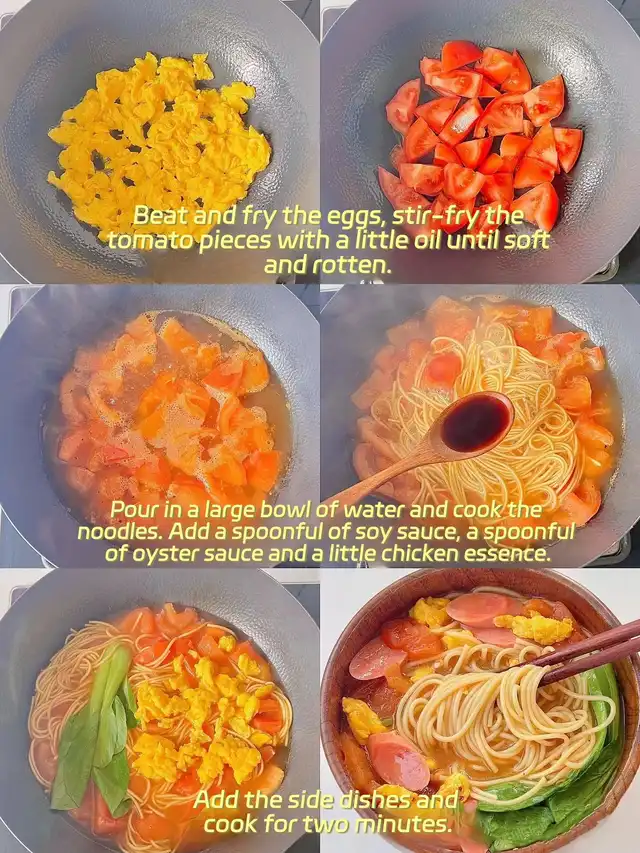 Beat and fry the eggs, stir-fry the tomato pieces with a little oil until soft and rotten.

Pour in a large bowl of water and cook the noodles. Add a spoonful of soy sauce, a spoonful of oyster sauce and a little chicken essence.

Add the side dishes and cook for two minutes.