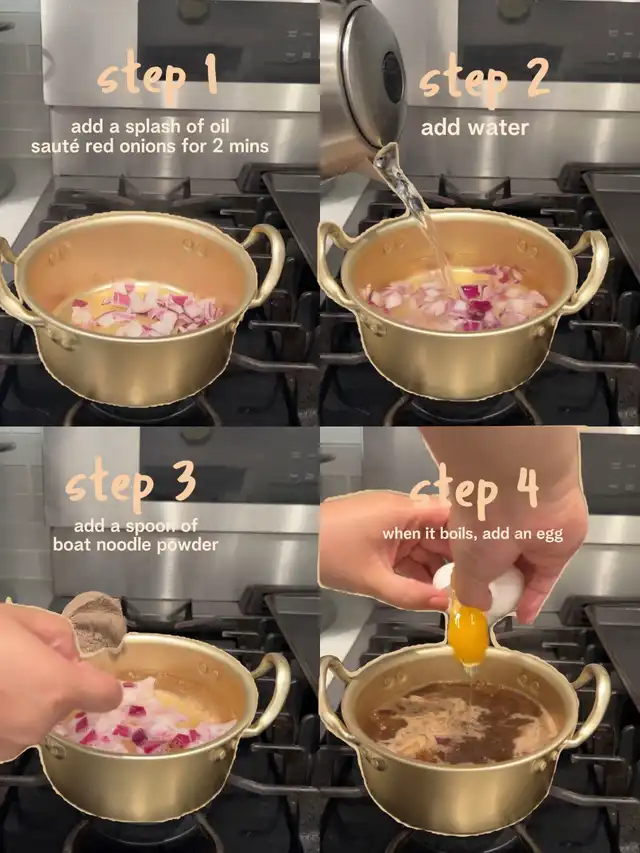 step 1
add a splash of oil
sauté red onions for 2 mins

step 2
add water

step 3
add a spoon of
boat noodle powder

step 4
when it boils, add an egg