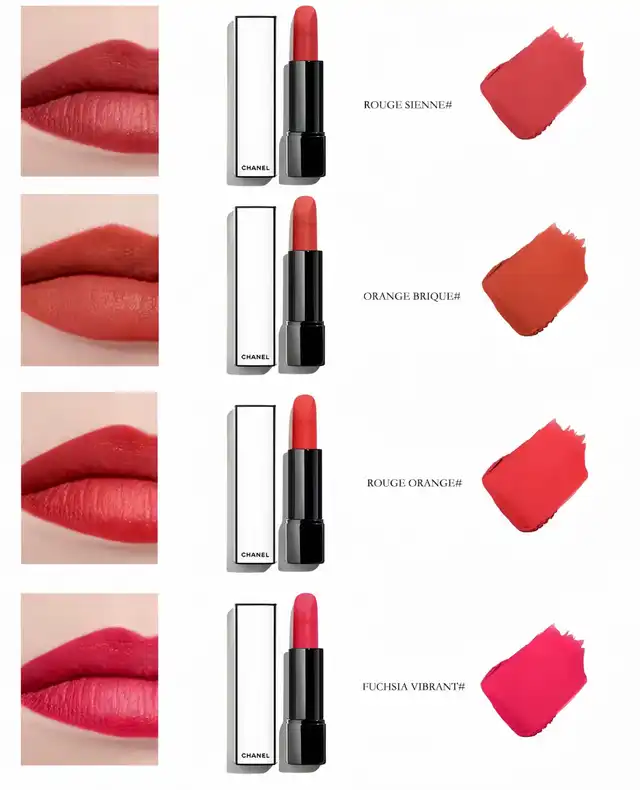 CHANEL

ROUGE SIENNE#

CHANEL

ORANGE BRIQUE#

CHANEL

ROUGE ORANGE#

CHANEL

FUCHSIA VIBRANT#