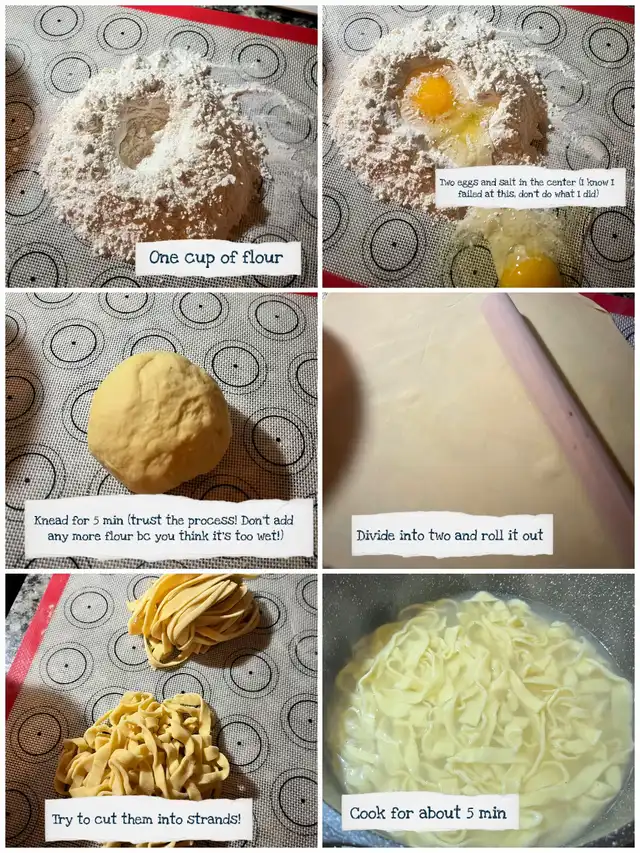 One cup of flour

Two eggs and salt in the center (I know I failed at this, don't do what I did)

Knead for 5 min (trust the process! Don't add any more flour bc you think it's too wet!)

Divide into two and roll it out

Try to cut them into strands!

Cook for about 5 min