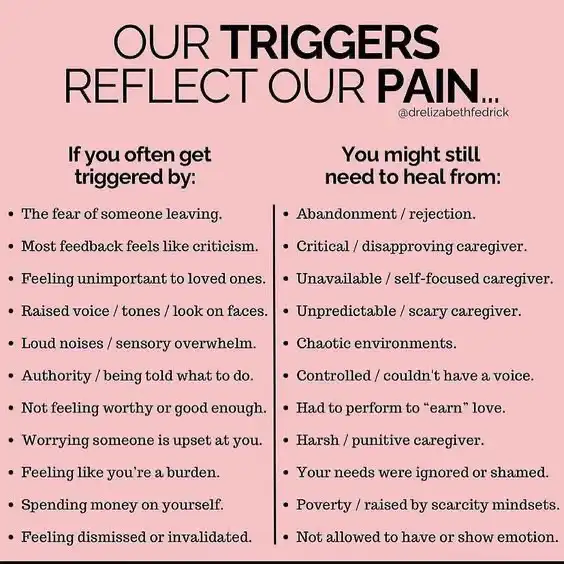 OUR TRIGGERS REFLECT OUR PAIN...

@drelizabethfedrick

If you often get triggered by:

• The fear of someone leaving.
• Most feedback feels like criticism.
• Feeling unimportant to loved ones.
• Raised voice / tones / look on faces.
• Loud noises / sensory overwhelm.
• Authority / being told what to do.
• Not feeling worthy or good enough.
• Worrying someone is upset at you.
• Feeling like you're a burden.
• Spending money on yourself.
• Feeling dismissed or invalidated.

You might still need to heal from:

• Abandonment / rejection.
• Critical / disapproving caregiver.
• Unavailable / self-focused caregiver.
• Unpredictable / scary caregiver.
• Chaotic environments.
• Controlled / couldn't have a voice.
• Had to perform to "earn" love.
• Harsh / punitive caregiver.
• Your needs were ignored or shamed.
• Poverty / raised by scarcity mindsets.
• Not allowed to have or show emotion.