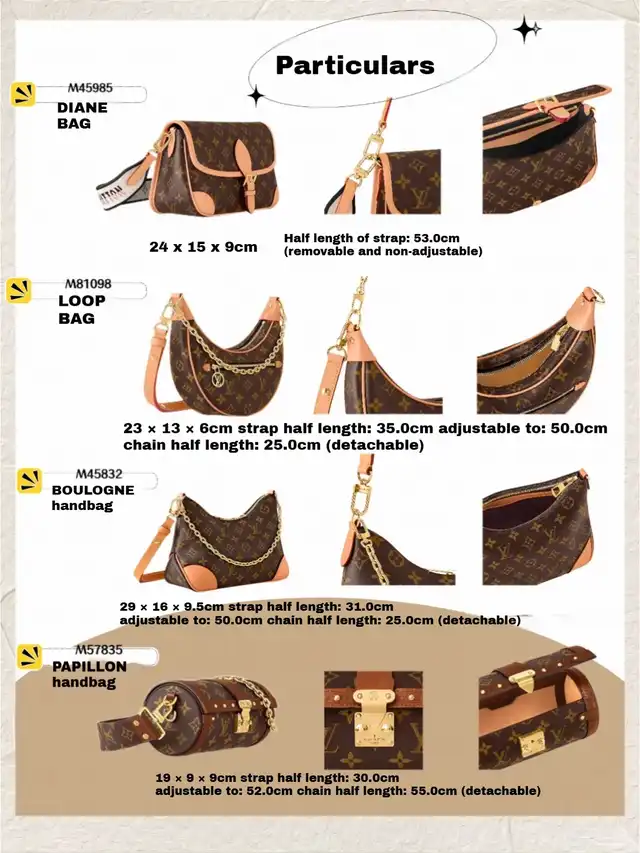 Particulars

M45985
DIANE BAG

24 x 15 x 9cm

Half length of strap: 53.0cm (removable and non-adjustable)

M81098
LOOP BAG

23 × 13 × 6cm strap half length: 35.0cm adjustable to: 50.0cm chain half length: 25.0cm (detachable)

M45832
BOULOGNE handbag

29 × 16 × 9.5cm strap half length: 31.0cm adjustable to: 50.0cm chain half length: 25.0cm (detachable)

M57835
PAPILLON handbag

19 × 9 × 9cm strap half length: 30.0cm adjustable to: 52.0cm chain half length: 55.0cm (detachable)