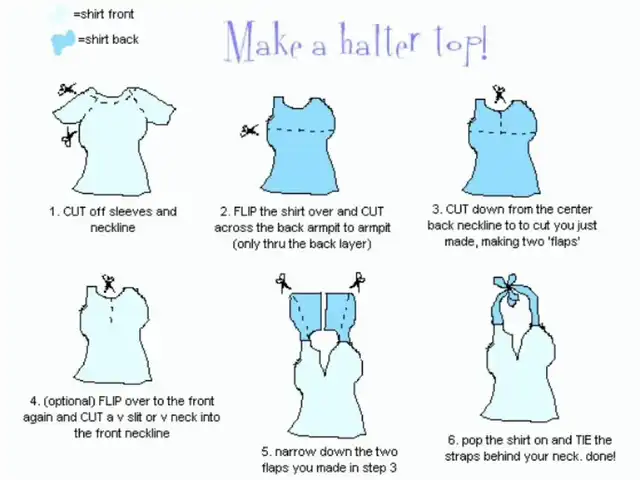 =shirt front
=shirt back

Make a halter top!

1. CUT off sleeves and neckline

2. FLIP the shirt over and CUT across the back armpit to armpit (only thru the back layer)

3. CUT down from the center back neckline to to cut you just made, making two 'flaps'

4. (optional) FLIP over to the front again and CUT a v slit or v neck into the front neckline

5. narrow down the two flaps you made in step 3

6. pop the shirt on and TIE the straps behind your neck. done!